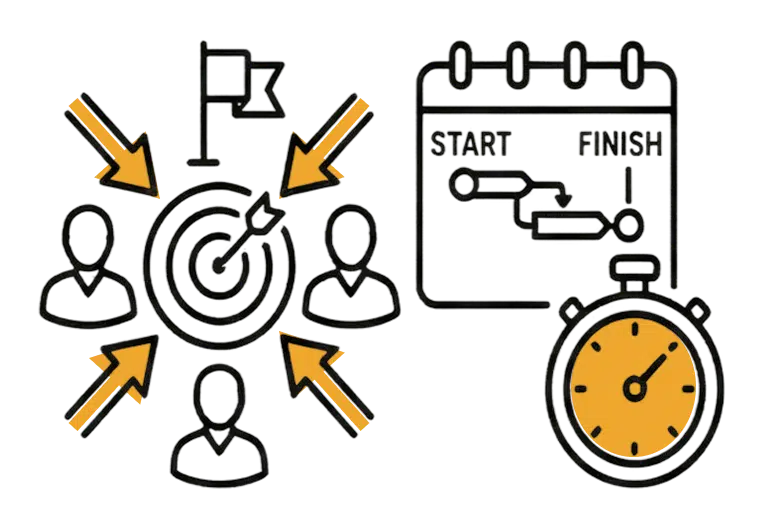 START FINISH